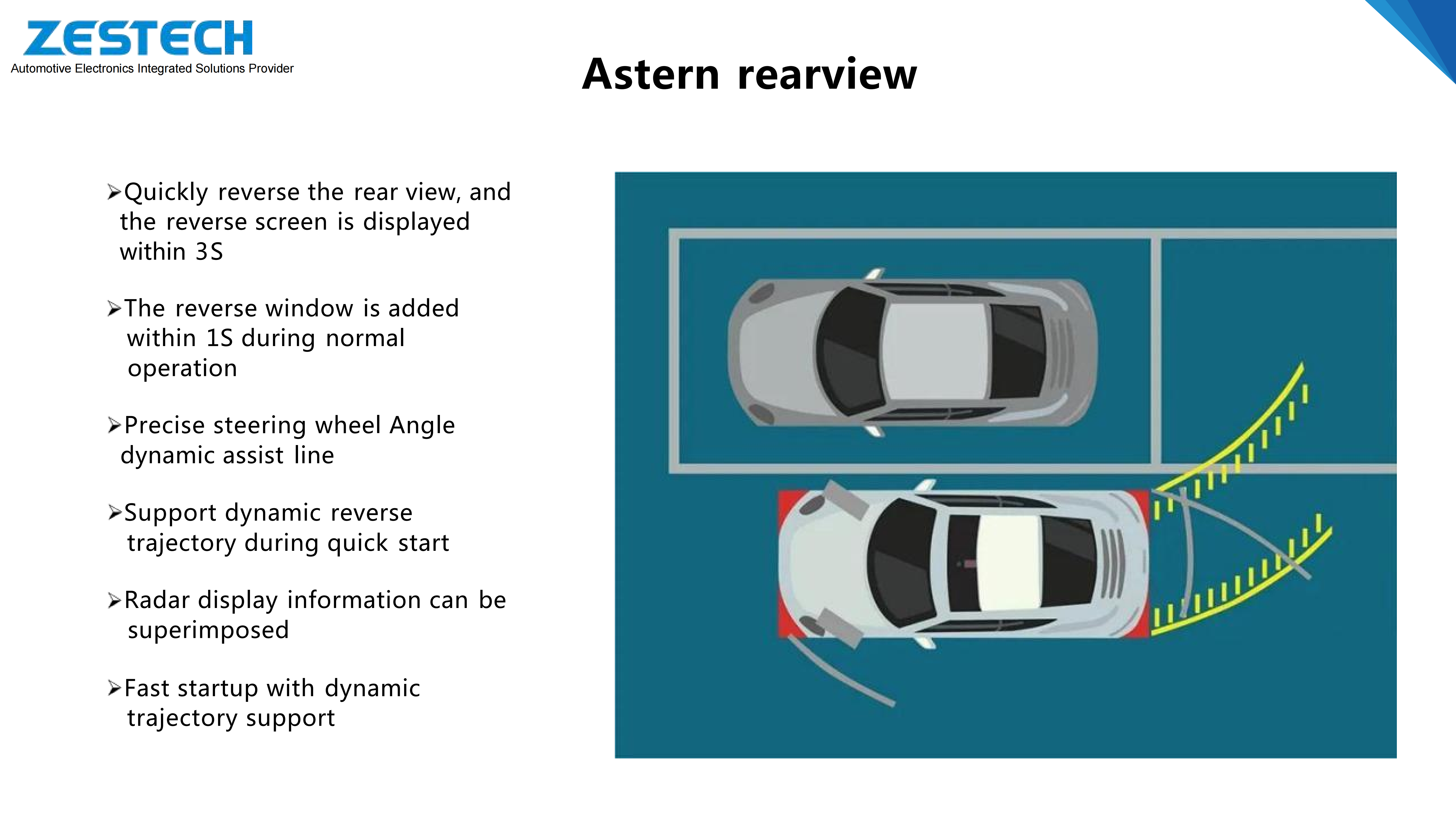 ZESTECH
Automotive Electronics Integrated Solutions Provider

Astern rearview

➢Quickly reverse the rear view, and the reverse screen is displayed within 3S

➢The reverse window is added within 1S during normal operation

➢Precise steering wheel Angle dynamic assist line

➢Support dynamic reverse trajectory during quick start

➢Radar display information can be superimposed

➢Fast startup with dynamic trajectory support